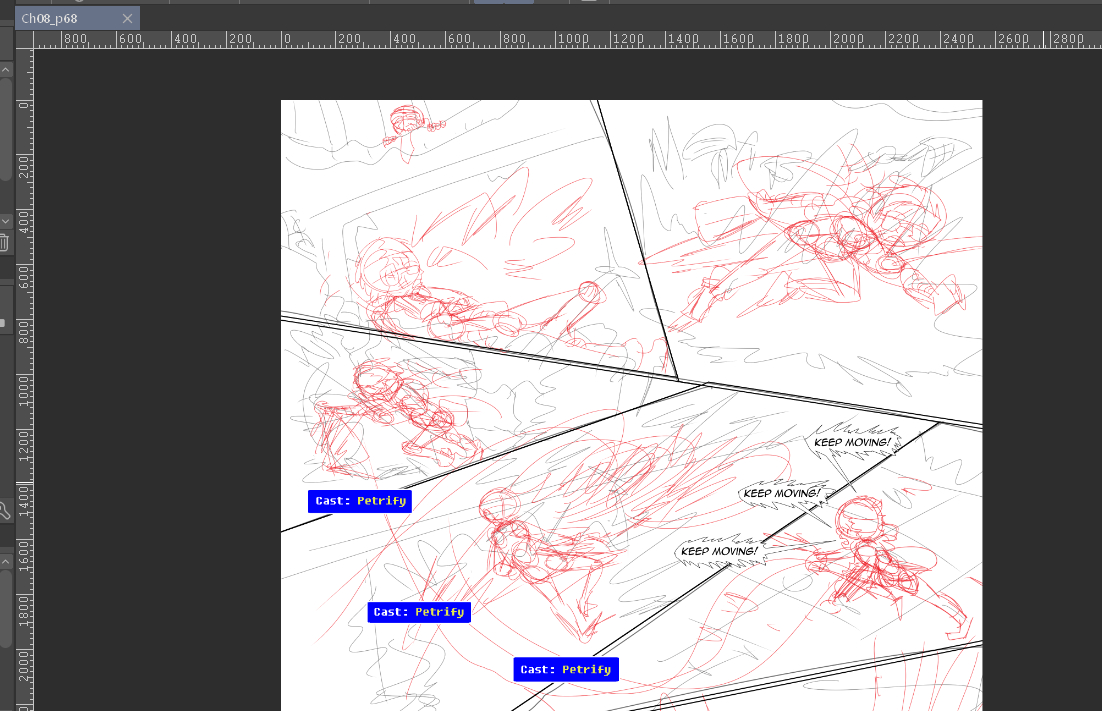 Ch08_p68

800 600 400 200 0 200 400 600 800 1000 1200 1400 1600 1800 2000 2200 2400 2600 2800

0 200 400 600 800 1000 1200 1400 1600 1800 2000

KEEP MOVING!

KEEP MOVING!

KEEP MOVING!

Cast: Petrify

Cast: Petrify

Cast: Petrify