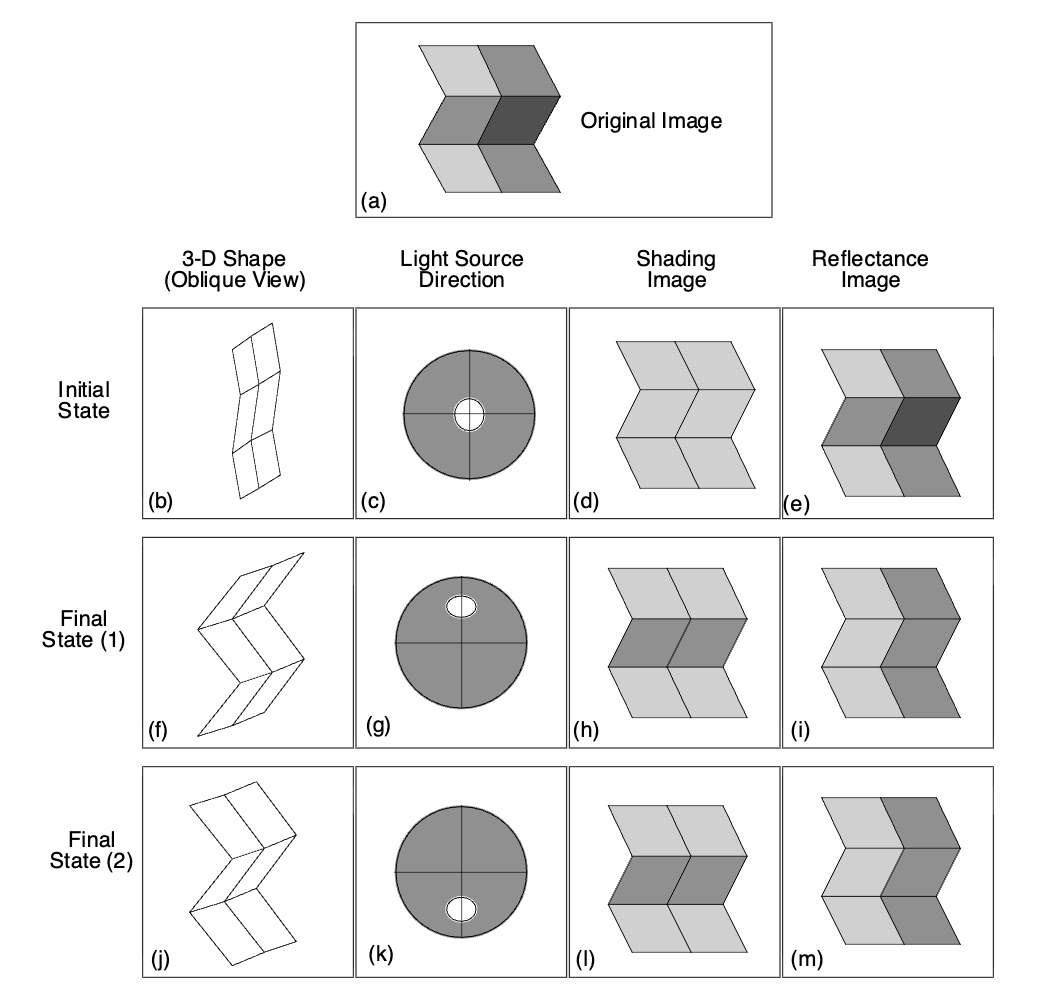 Original Image
(a)

3-D Shape (Oblique View)

Light Source Direction

Shading Image

Reflectance Image

Initial State

(b)

(c)

(d)

(e)

Final State (1)

(f)

(g)

(h)

(i)

Final State (2)

(j)

(k)

(l)

(m)