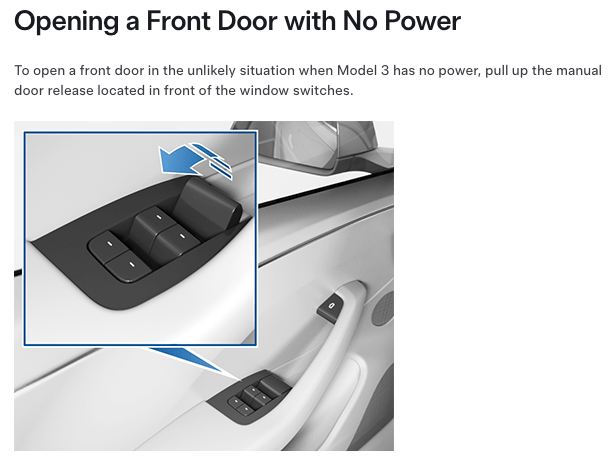 Opening a Front Door with No Power

To open a front door in the unlikely situation when Model 3 has no power, pull up the manual door release located in front of the window switches.