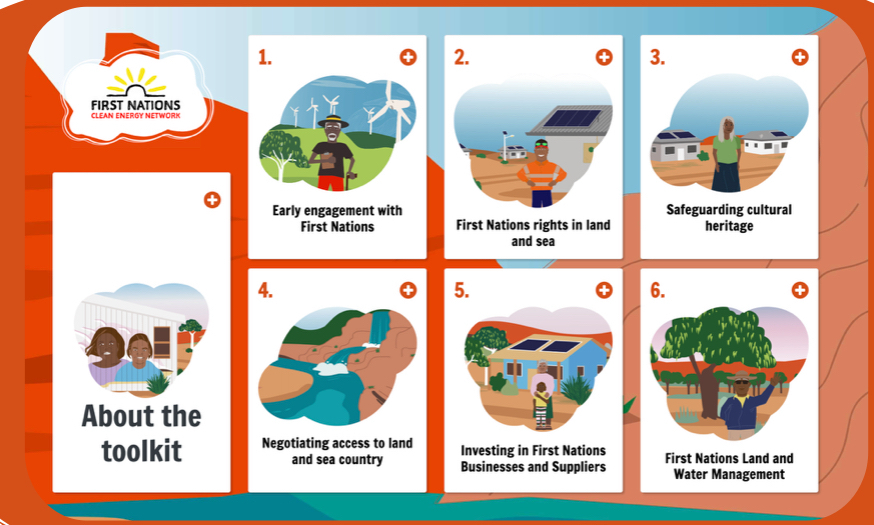 FIRST NATIONS
CLEAN ENERGY NETWORK

About the toolkit

1.
Early engagement with First Nations

2.
First Nations rights in land and sea

3.
Safeguarding cultural heritage

4.
Negotiating access to land and sea country

5.
Investing in First Nations Businesses and Suppliers

6.
First Nations Land and Water Management